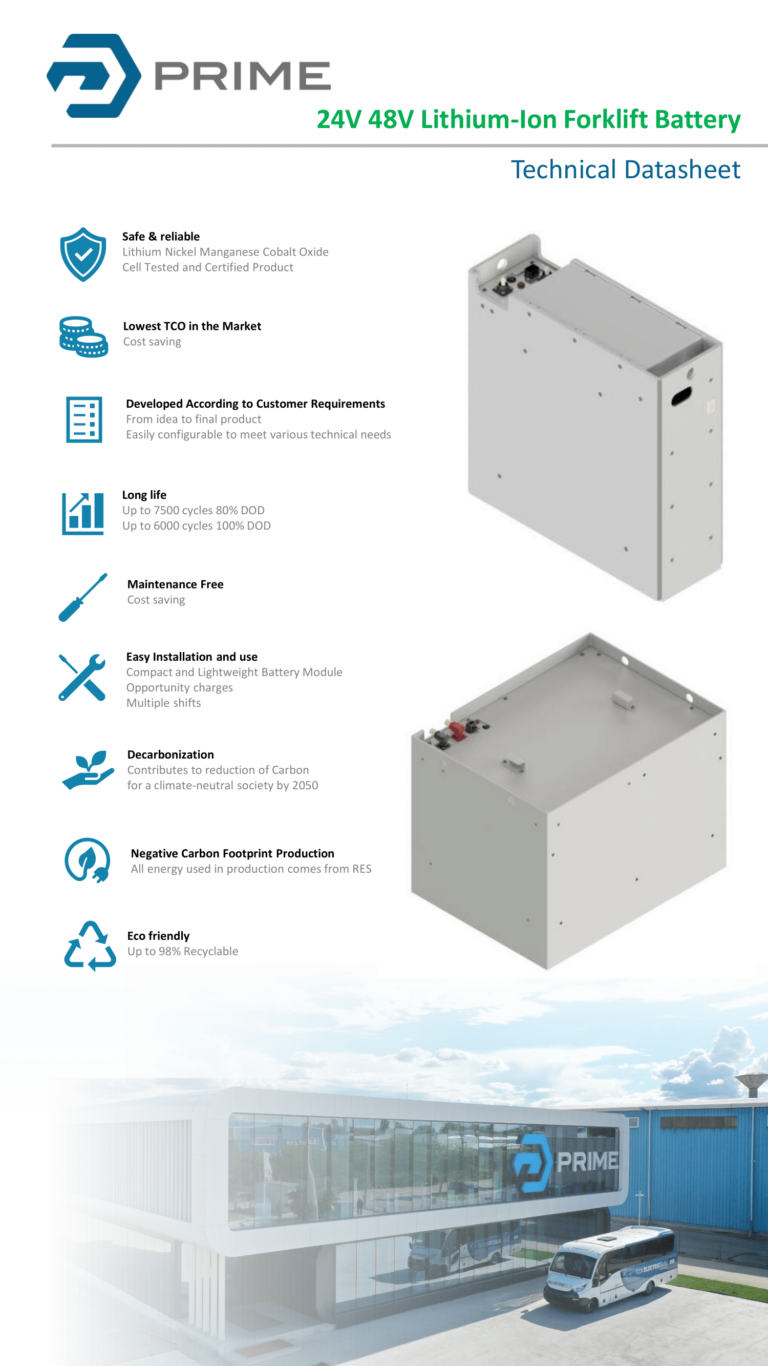 PRIME

24V 48V Lithium-Ion Forklift Battery

Technical Datasheet

Safe & reliable
Lithium Nickel Manganese Cobalt Oxide
Cell Tested and Certified Product

Lowest TCO in the Market
Cost saving

Developed According to Customer Requirements
From idea to final product
Easily configurable to meet various technical needs

Long life
Up to 7500 cycles 80% DOD
Up to 6000 cycles 100% DOD

Maintenance Free
Cost saving

Easy Installation and use
Compact and Lightweight Battery Module
Opportunity charges
Multiple shifts

Decarbonization
Contributes to reduction of Carbon
for a climate-neutral society by 2050

Negative Carbon Footprint Production
All energy used in production comes from RES

Eco friendly
Up to 98% Recyclable

PRIME